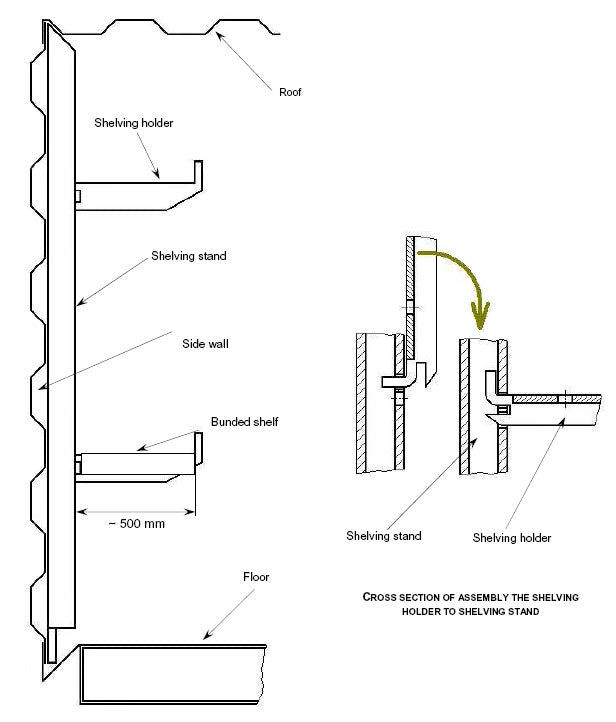 Roof

Shelving holder

Shelving stand

Side wall

Bunded shelf

~ 500 mm

Floor

Shelving stand

Shelving holder

CROSS SECTION OF ASSEMBLY THE SHELVING HOLDER TO SHELVING STAND